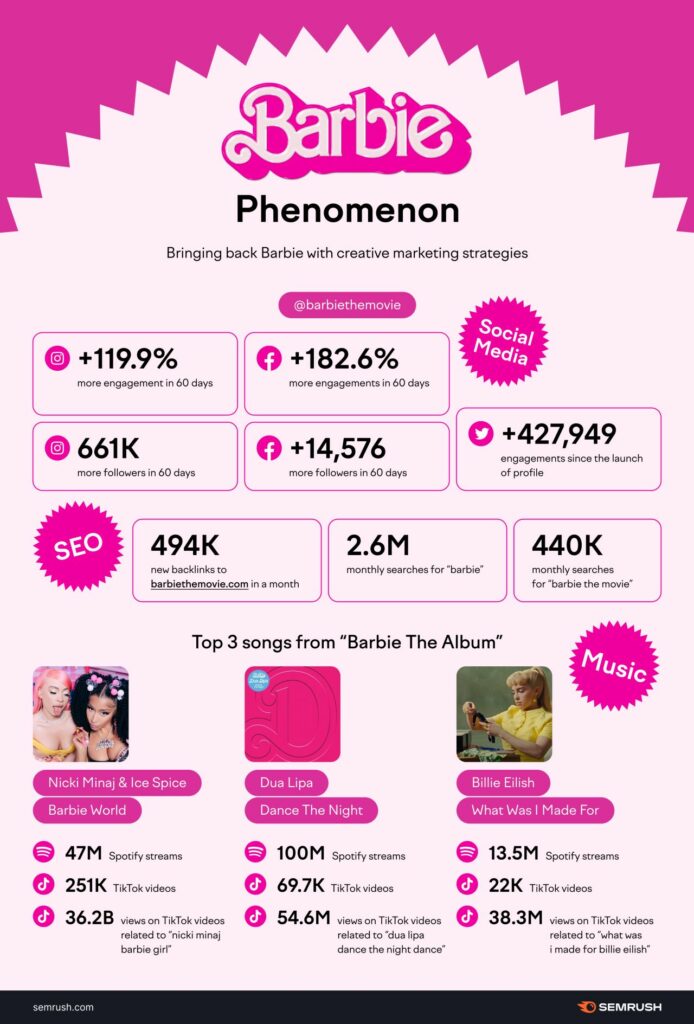 Barbie

Phenomenon

Bringing back Barbie with creative marketing strategies

@barbiethemovie

Social Media

+119.9%
more engagement in 60 days

+182.6%
more engagements in 60 days

661K
more followers in 60 days

+14,576
more followers in 60 days

+427,949
engagements since the launch of profile

SEO

494K
new backlinks to barbiethemovie.com in a month

2.6M
monthly searches for "barbie"

440K
monthly searches for "barbie the movie"

Top 3 songs from "Barbie The Album"

Music

Nicki Minaj & Ice Spice
Barbie World

47M Spotify streams
251K TikTok videos
36.2B views on TikTok videos related to "nicki minaj barbie girl"

Dua Lipa
Dance The Night

100M Spotify streams
69.7K TikTok videos
54.6M views on TikTok videos related to "dua lipa dance the night dance"

Billie Eilish
What Was I Made For

13.5M Spotify streams
22K TikTok videos
38.3M views on TikTok videos related to "what was i made for billie eilish"

semrush.com

SEMRUSH