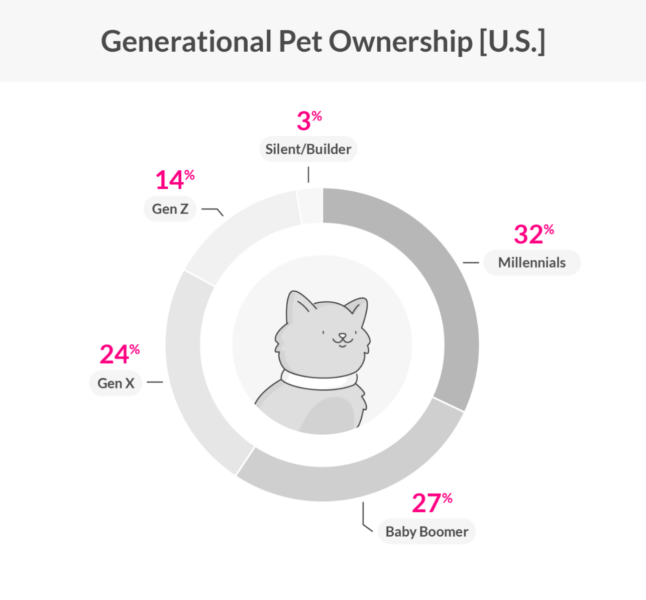 Generational Pet Ownership [U.S.]

3%
Silent/Builder

14%
Gen Z

32%
Millennials

24%
Gen X

27%
Baby Boomer